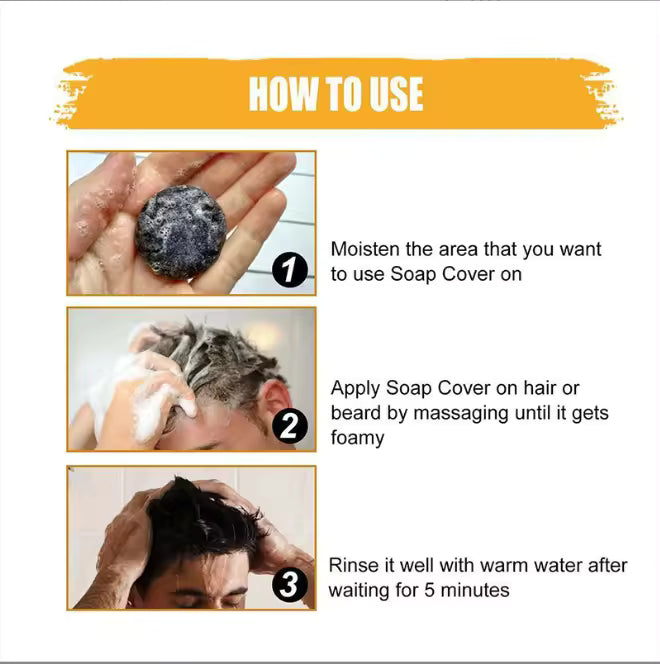 HOW TO USE

1

Moisten the area that you want to use Soap Cover on

2

Apply Soap Cover on hair or beard by massaging until it gets foamy

3

Rinse it well with warm water after waiting for 5 minutes