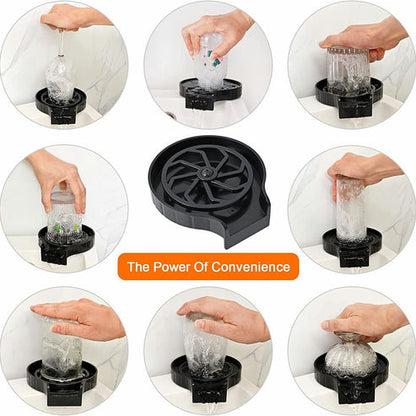 The Power Of Convenience